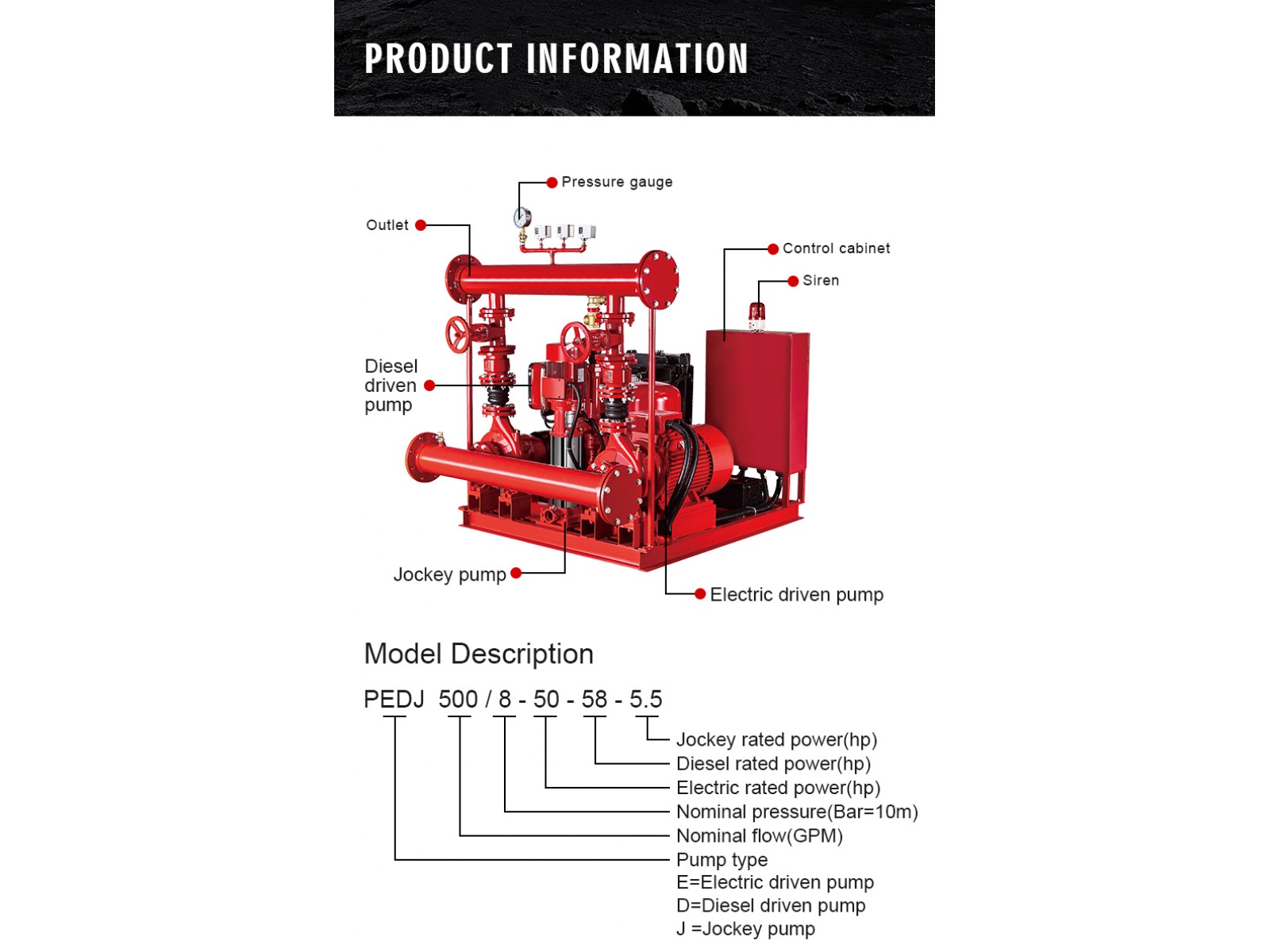 PRODUCT INFORMATION

Pressure gauge

Outlet

Control cabinet

Siren

Diesel driven pump

Jockey pump

Electric driven pump

Model Description

PEDJ 500 / 8 - 50 - 58 - 5.5

Jockey rated power(hp)
Diesel rated power(hp)
Electric rated power(hp)
Nominal pressure(Bar=10m)
Nominal flow(GPM)
Pump type
E=Electric driven pump
D=Diesel driven pump
J =Jockey pump